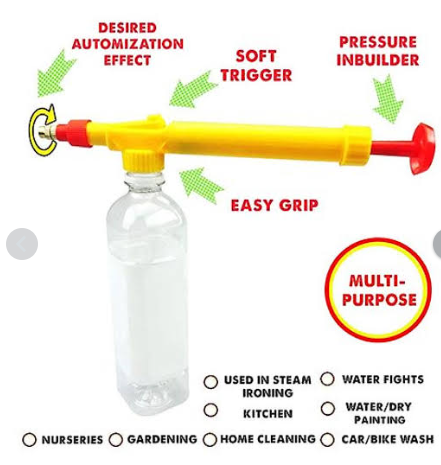 DESIRED AUTOMIZATION EFFECT

SOFT TRIGGER

PRESSURE INBUILDER

EASY GRIP

MULTI-PURPOSE

USED IN STEAM IRONING

WATER FIGHTS

KITCHEN

WATER/DRY PAINTING

NURSERIES

GARDENING

HOME CLEANING

CAR/BIKE WASH