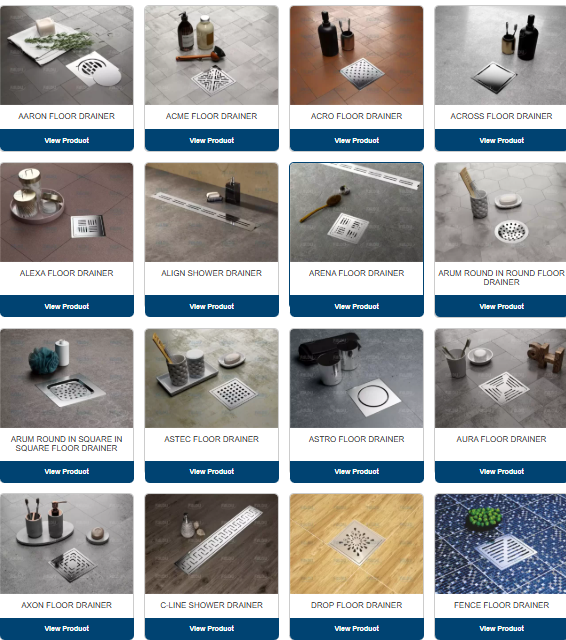 AARON FLOOR DRAINER
View Product

ACME FLOOR DRAINER
View Product

ACRO FLOOR DRAINER
View Product

ACROSS FLOOR DRAINER
View Product

ALEXA FLOOR DRAINER
View Product

ALIGN SHOWER DRAINER
View Product

ARENA FLOOR DRAINER
View Product

ARUM ROUND IN ROUND FLOOR DRAINER
View Product

ARUM ROUND IN SQUARE IN SQUARE FLOOR DRAINER
View Product

ASTEC FLOOR DRAINER
View Product

ASTRO FLOOR DRAINER
View Product

AURA FLOOR DRAINER
View Product

AXON FLOOR DRAINER
View Product

C-LINE SHOWER DRAINER
View Product

DROP FLOOR DRAINER
View Product

FENCE FLOOR DRAINER
View Product